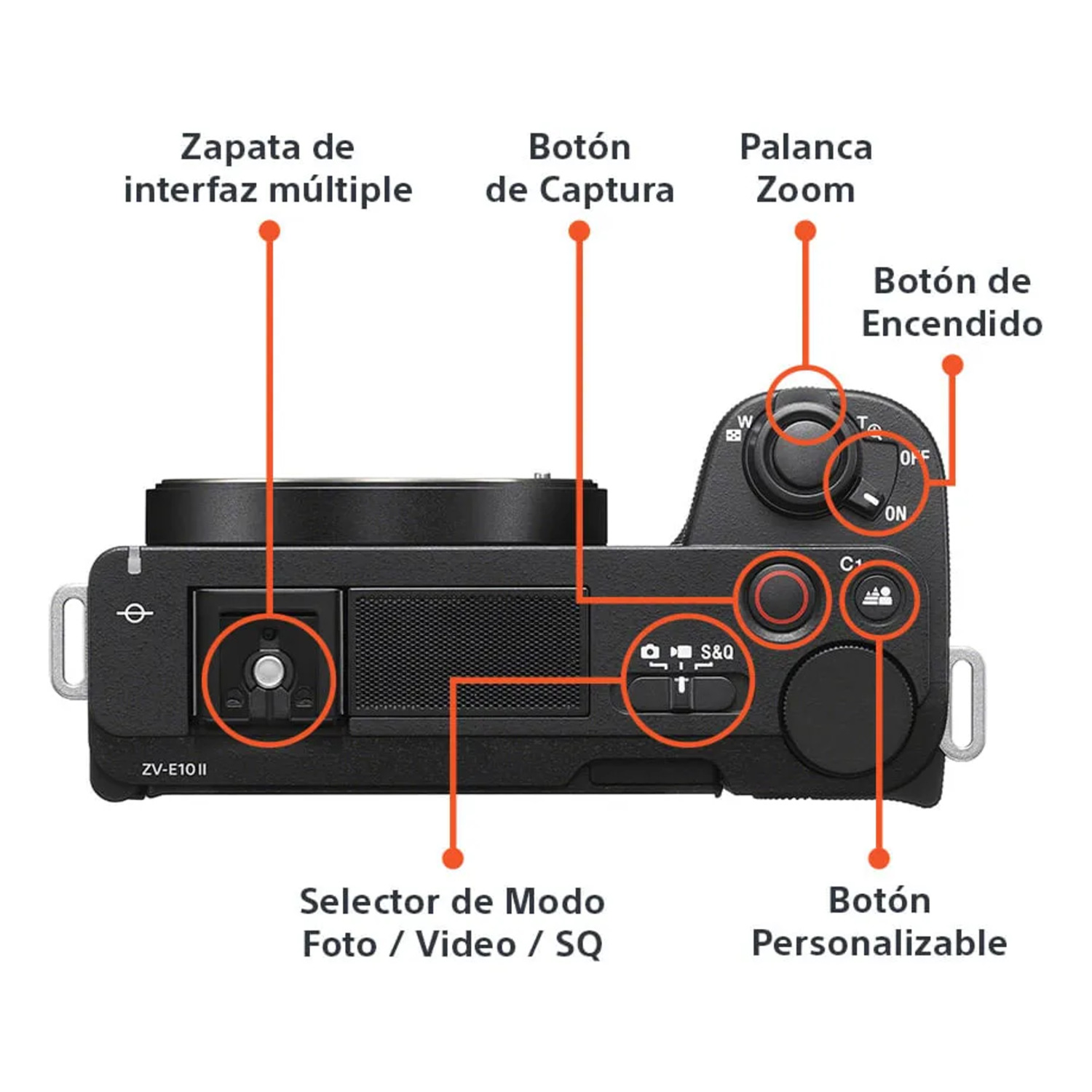 Zapata de interfaz múltiple

Botón de Captura

Palanca Zoom

Botón de Encendido

W

T

OFF

ON

C1

S&Q

ZV-E10 II

Selector de Modo Foto / Video / SQ

Botón Personalizable