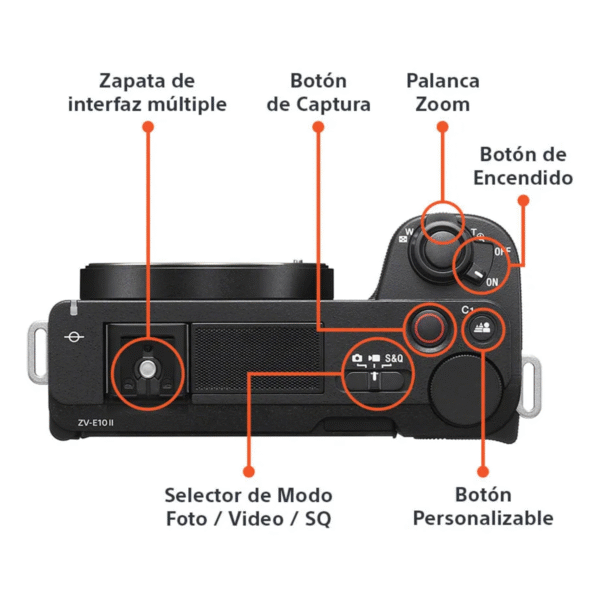 Zapata de interfaz múltiple

Botón de Captura

Palanca Zoom

Botón de Encendido

W

T

OFF

ON

C1

S&Q

ZV-E10 II

Selector de Modo Foto / Video / SQ

Botón Personalizable