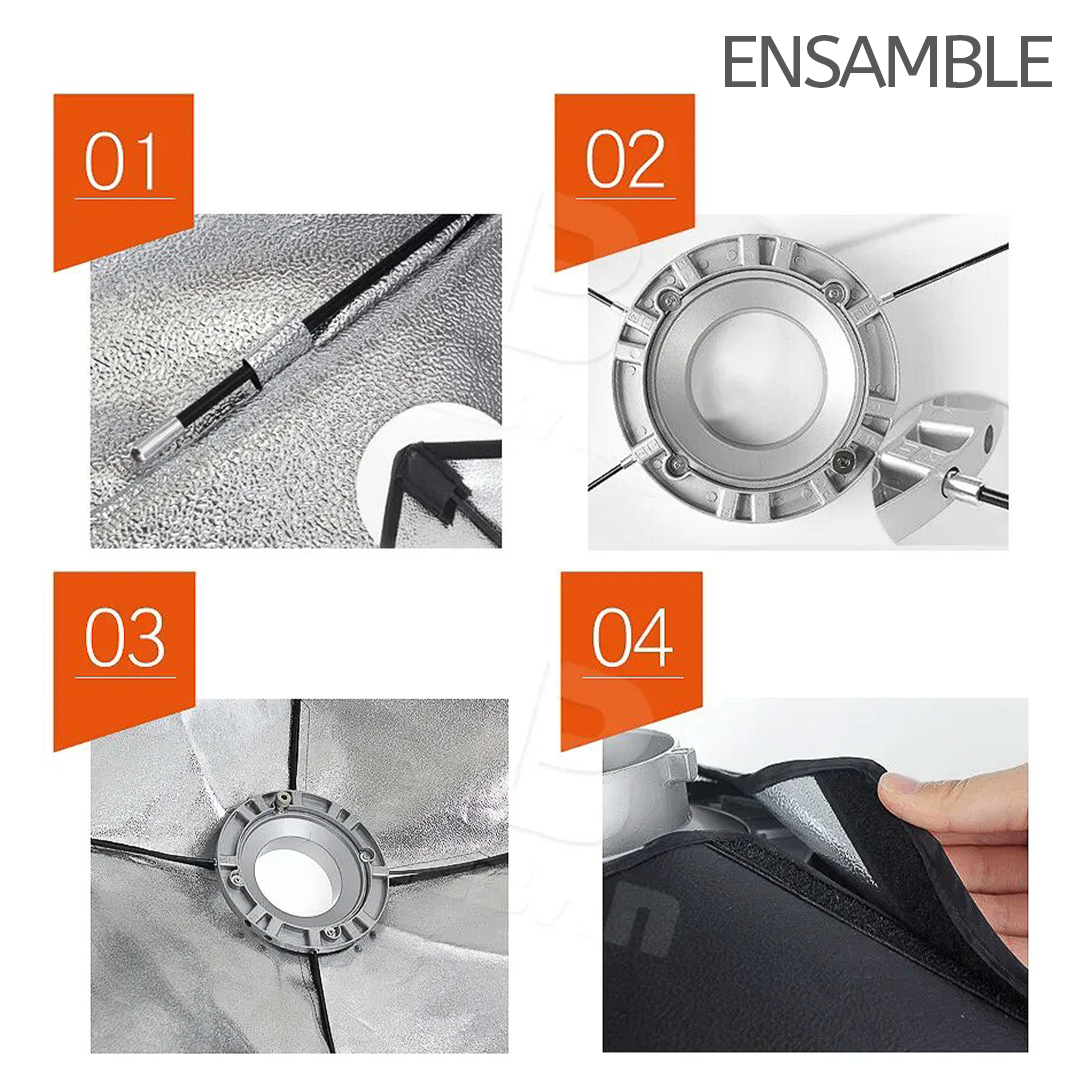 ENSAMBLE

01

02

03

04