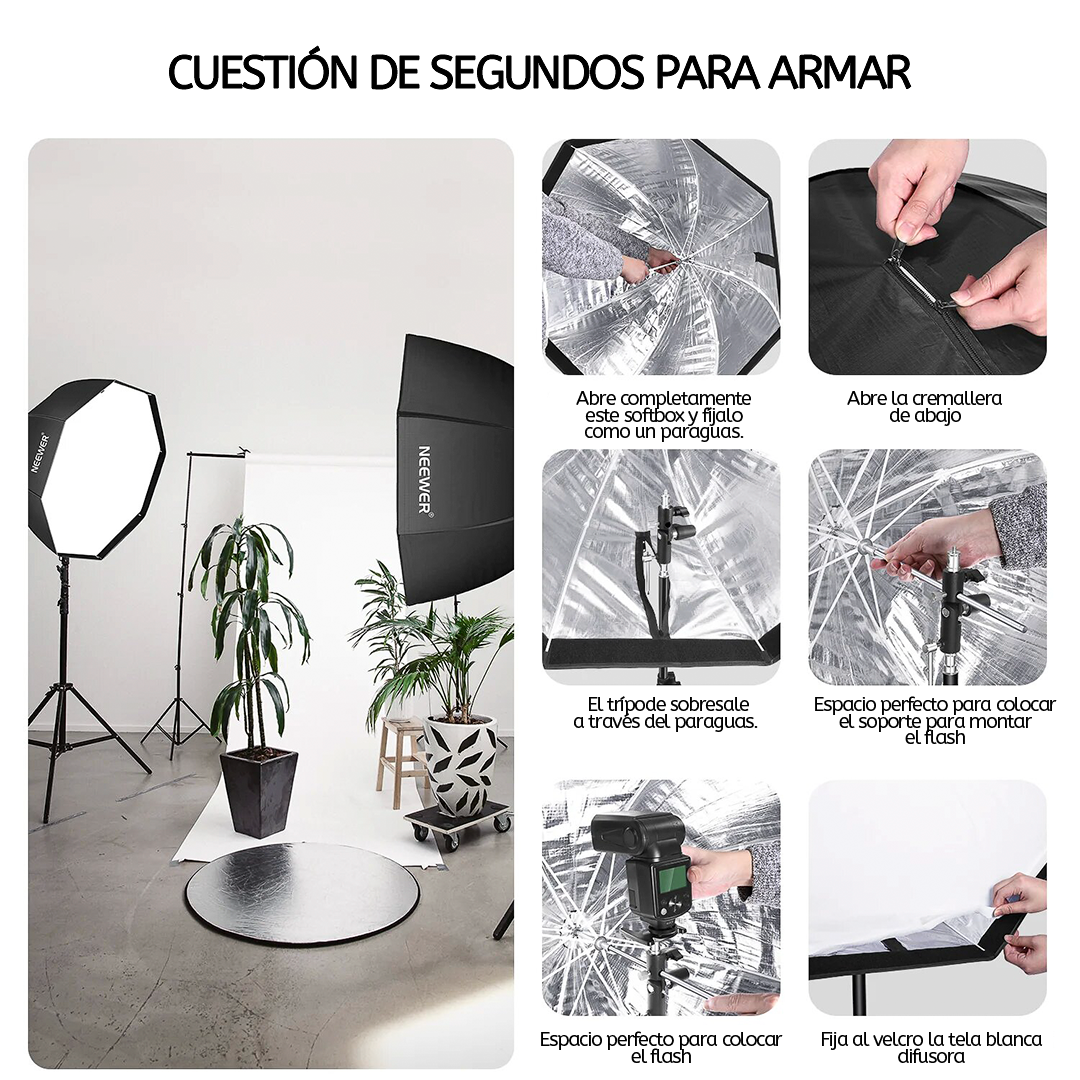 CUESTIÓN DE SEGUNDOS PARA ARMAR

NEEWER

NEEWER

Abre completamente este softbox y fíjalo como un paraguas.

Abre la cremallera de abajo

El trípode sobresale a través del paraguas.

Espacio perfecto para colocar el soporte para montar el flash

Espacio perfecto para colocar el flash

Fija al velcro la tela blanca difusora